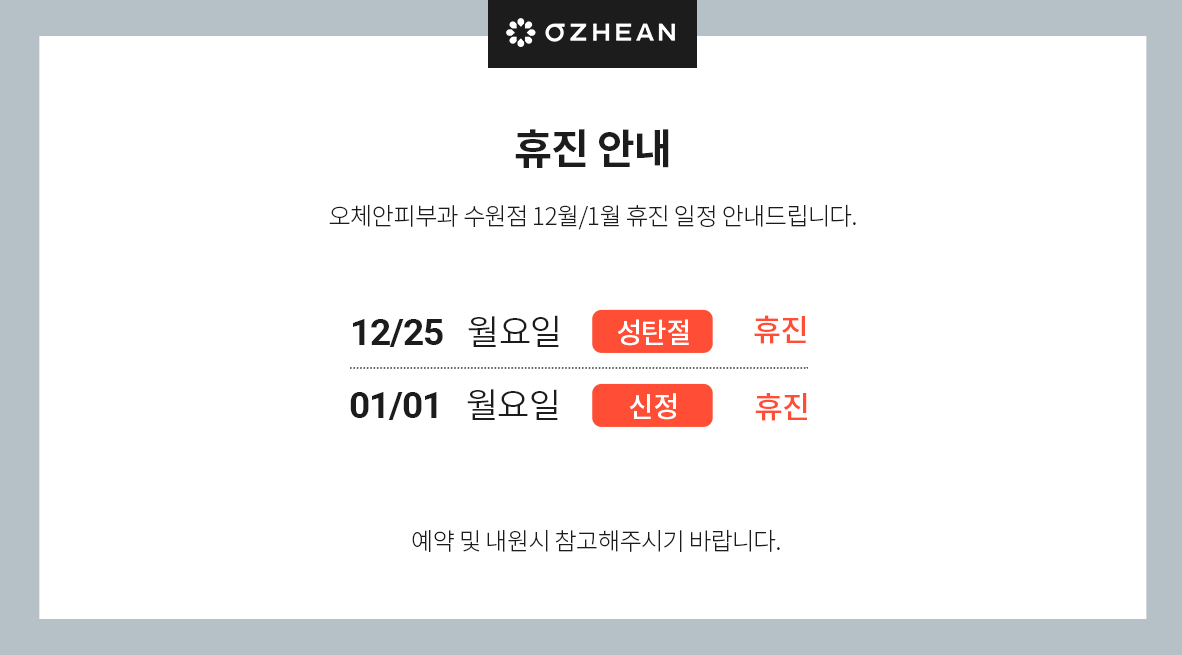 OZHEAN

휴진 안내

오체안피부과 수원점 12월/1월 휴진 일정 안내드립니다.

12/25 월요일 성탄절 휴진

01/01 월요일 신정 휴진

예약 및 내원시 참고해주시기 바랍니다.